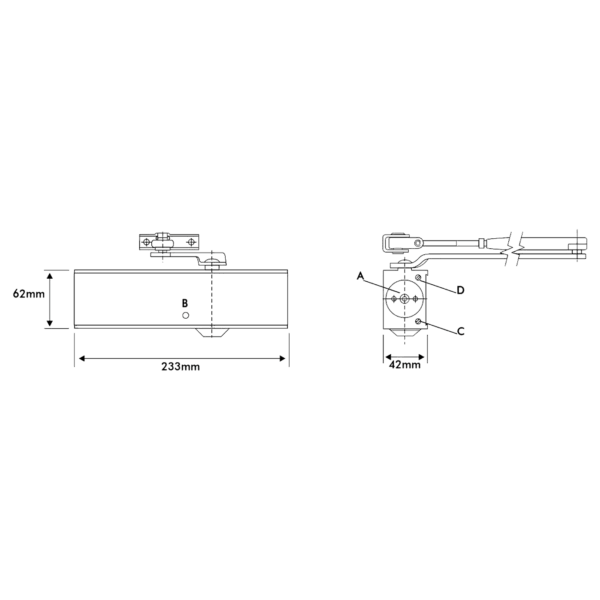 62mm
B
233mm
A
D
C
42mm